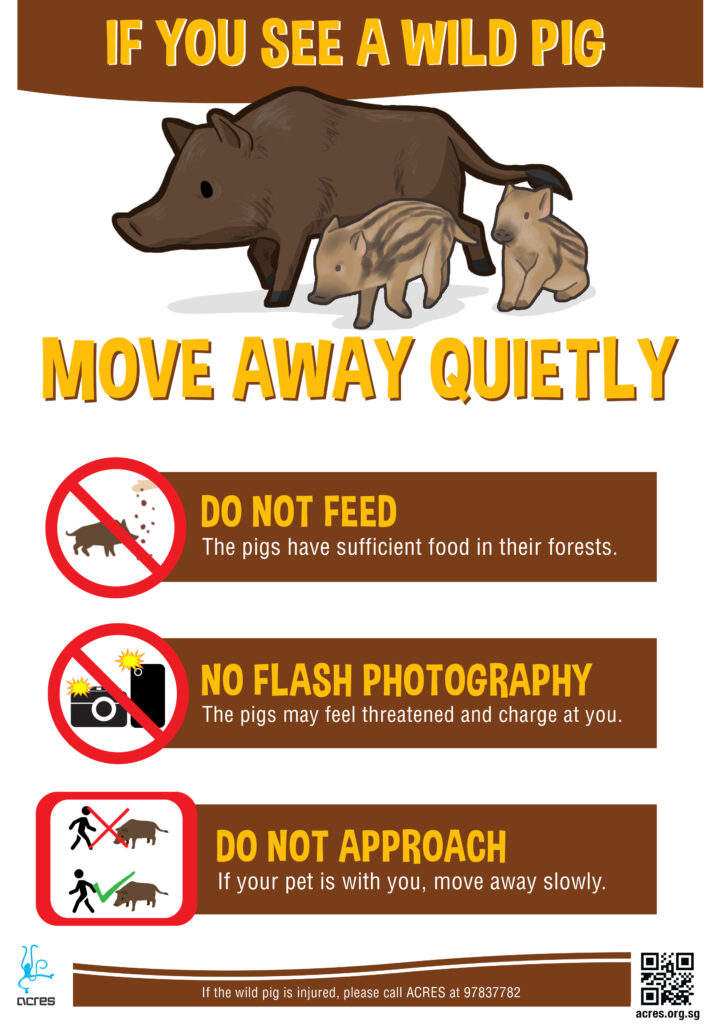 IF YOU SEE A WILD PIG

MOVE AWAY QUIETLY

DO NOT FEED
The pigs have sufficient food in their forests.

NO FLASH PHOTOGRAPHY
The pigs may feel threatened and charge at you.

DO NOT APPROACH
If your pet is with you, move away slowly.

ACRES

If the wild pig is injured, please call ACRES at 97837782

acres.org.sg